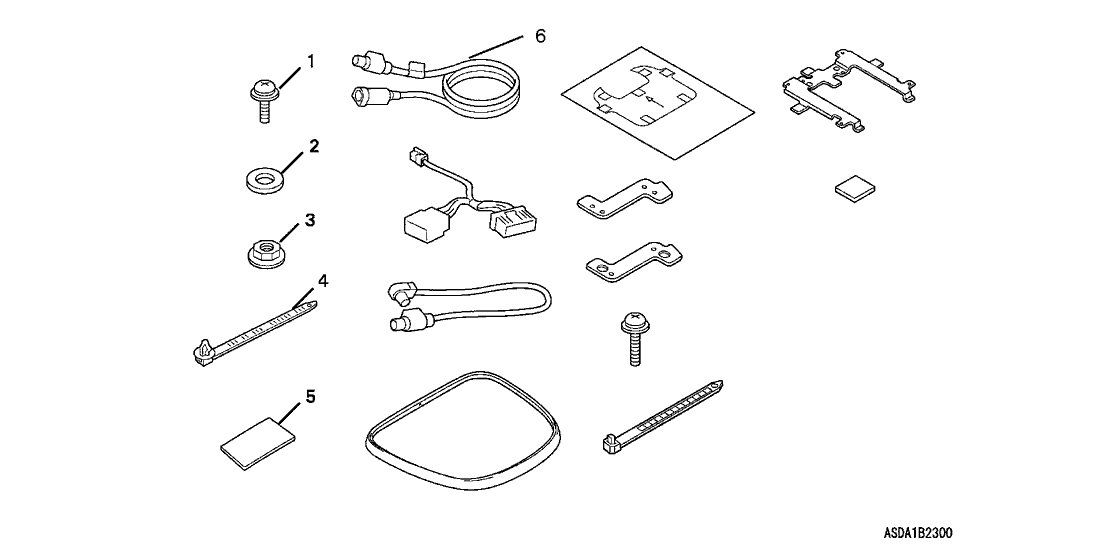 1
6
2
3
4
5
ASDA1B2300