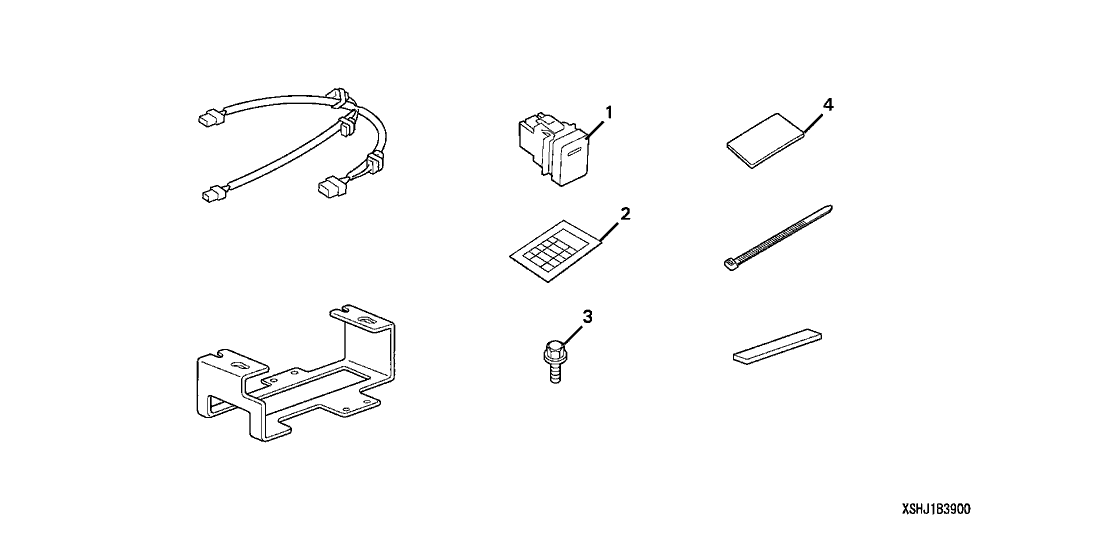 1
4
2
3
XSHJ1B3900