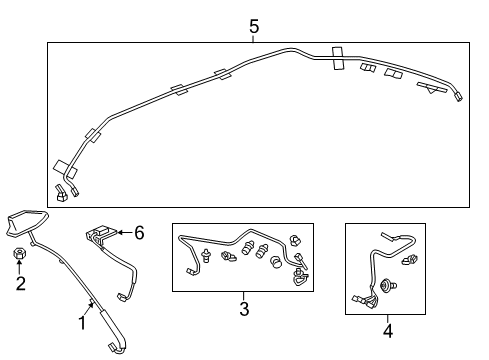 5
6
2
1
3
4