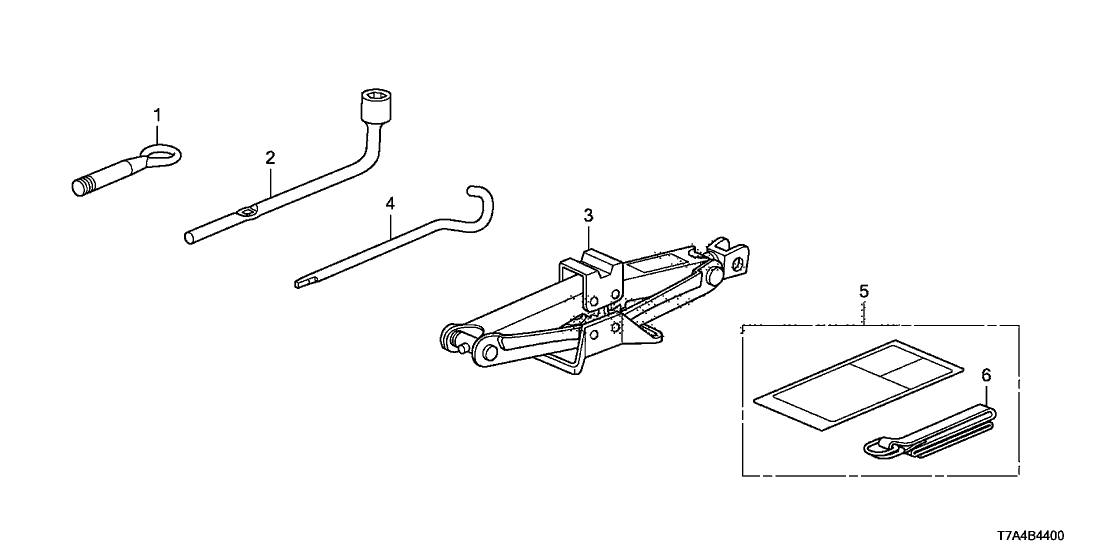 1
2
4
3
5
6
T7A4B4400