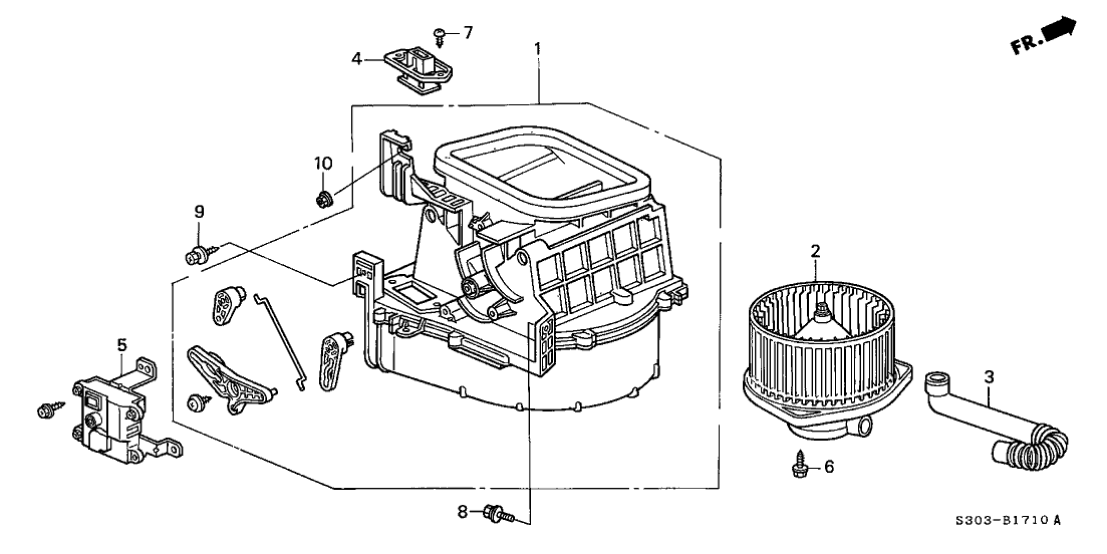 FR.

7
4
1
10
9
2
5
3
6
8

S303-B1710 A