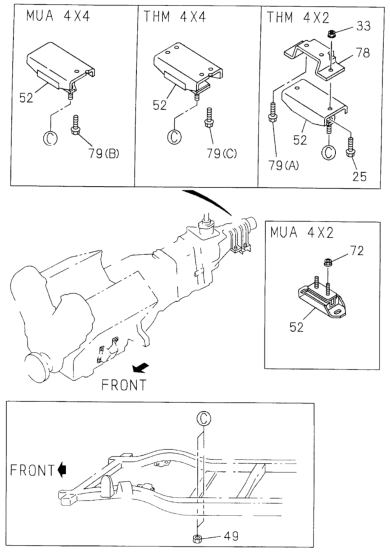 MUA 4X4
52
C
79(B)

THM 4X4
52
C
79(C)

THM 4X2
33
78
52
C
79(A)
25

MUA 4X2
72
52

FRONT

C
FRONT
49