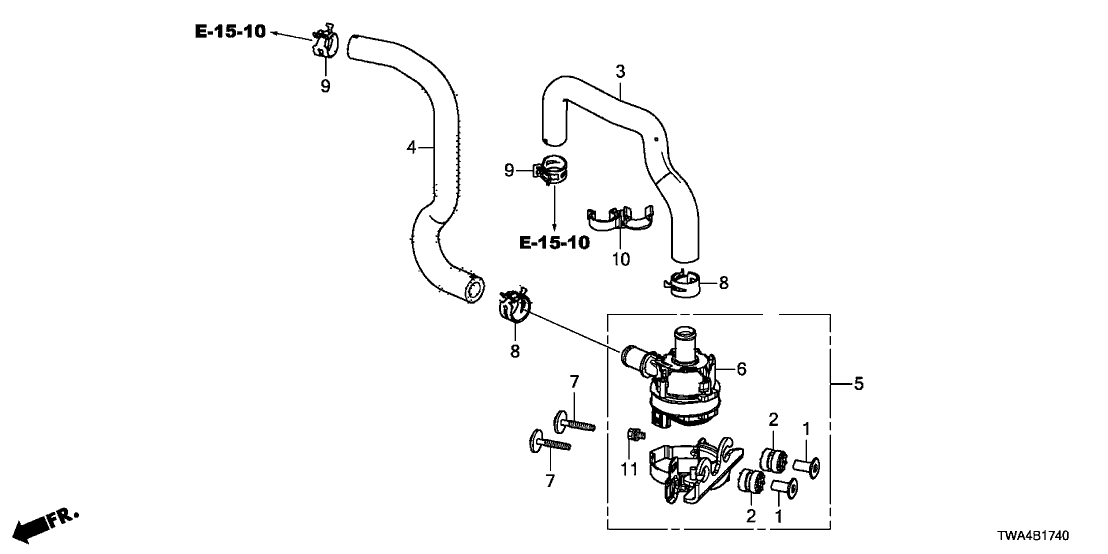 E-15-10
9
4
3
9
E-15-10
10
8
8
6
5
7
7
11
2
1
2
1
FR.
TWA4B1740