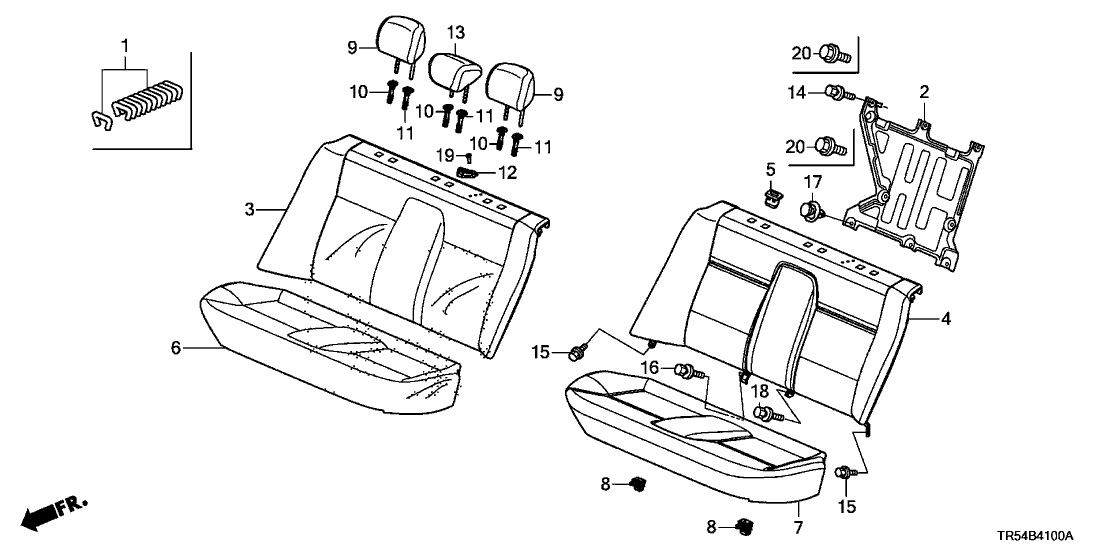 1
9
13
9
10
11
10
11
10
11
19
12
3
6
20
14
2
20
5
17
4
15
16
18
8
8
7
15
FR.
TR54B4100A