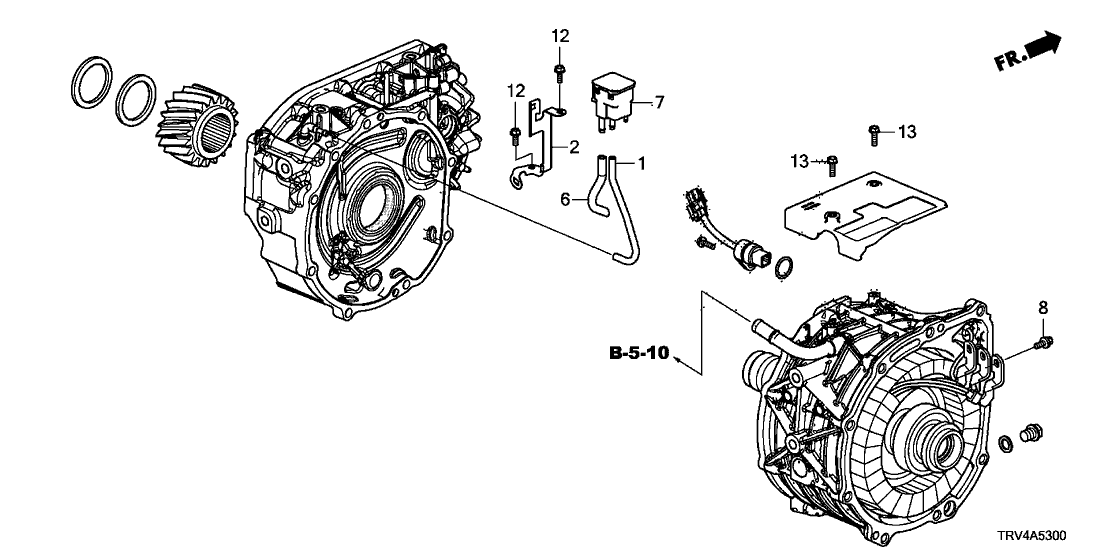 FR.

12

12

7

2

1

6

13

13

8

B-5-10

TRV4A5300