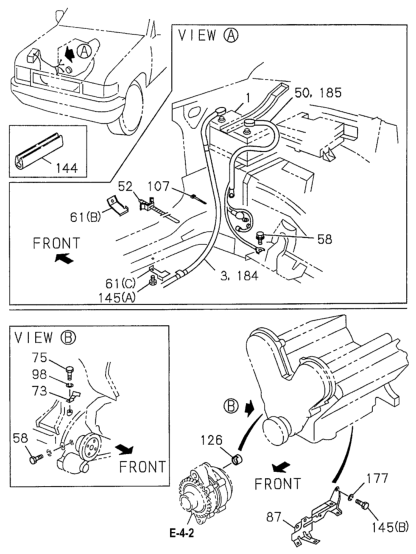 Ⓐ

144

VIEW Ⓐ

1

50, 185

52

107

61(B)

FRONT

58

61(C)

145(A)

3, 184

VIEW Ⓑ

75

98

73

58

FRONT

Ⓑ

126

FRONT

177

87

145(B)

E-4-2