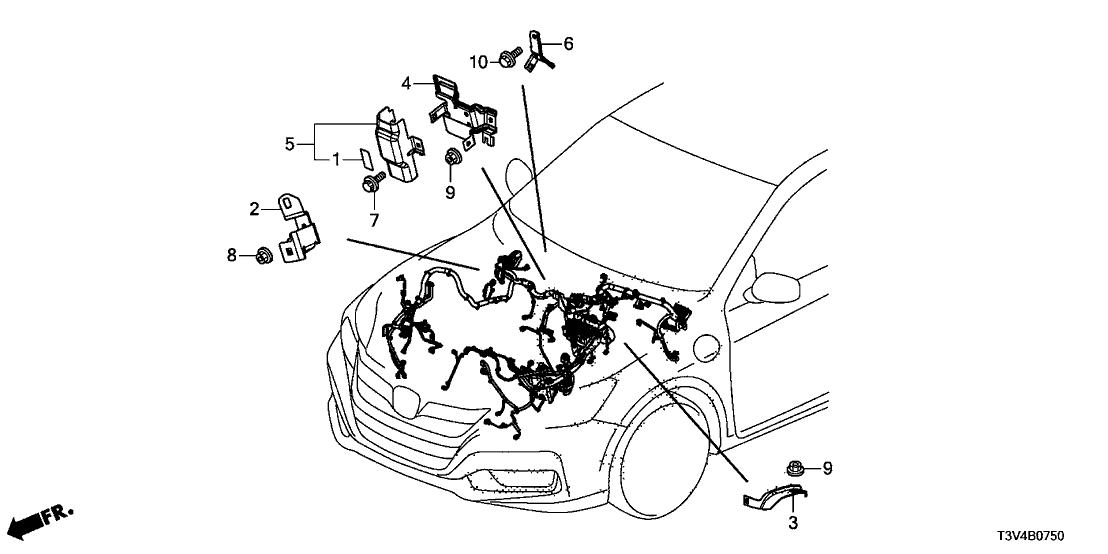 10
6
4
5
1
9
7
2
8
9
3
FR.
T3V4B0750