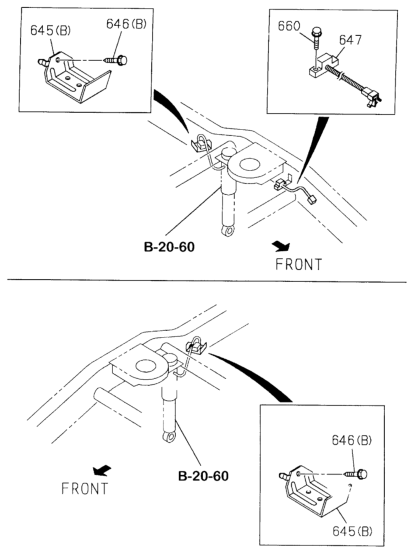 645(B)
646(B)
660
647
B-20-60
FRONT

B-20-60
FRONT
646(B)
645(B)