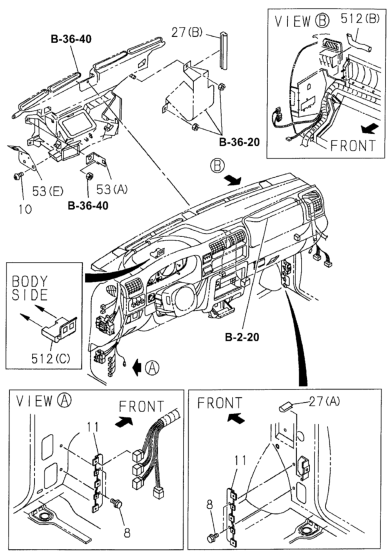 B-36-40
27(B)
VIEW Ⓑ
512(B)
FRONT
B-36-20
53(E)
53(A)
10
B-36-40
Ⓑ
BODY SIDE
512(C)
B-2-20
Ⓐ
VIEW Ⓐ
FRONT
11
8
FRONT
27(A)
11
8