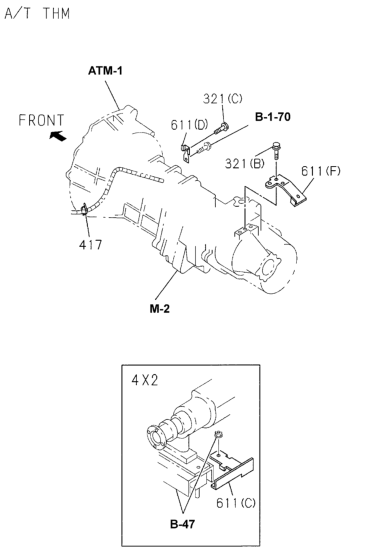 A/T THM

ATM-1

FRONT

321(C)

611(D)

B-1-70

321(B)

611(F)

417

M-2

4X2

611(C)

B-47