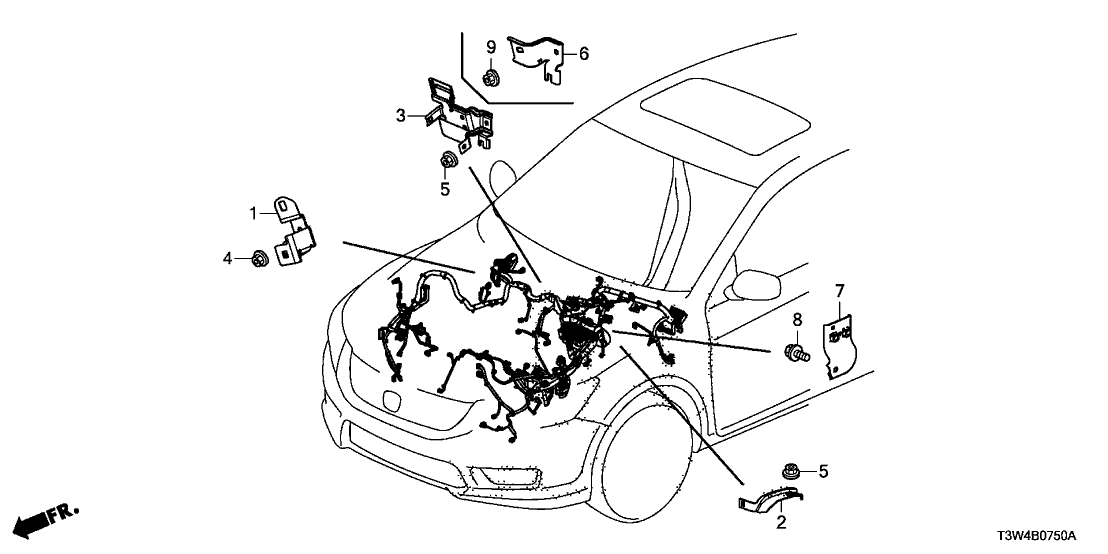 9
6
3
5
1
4
7
8
5
2
FR.
T3W4B0750A