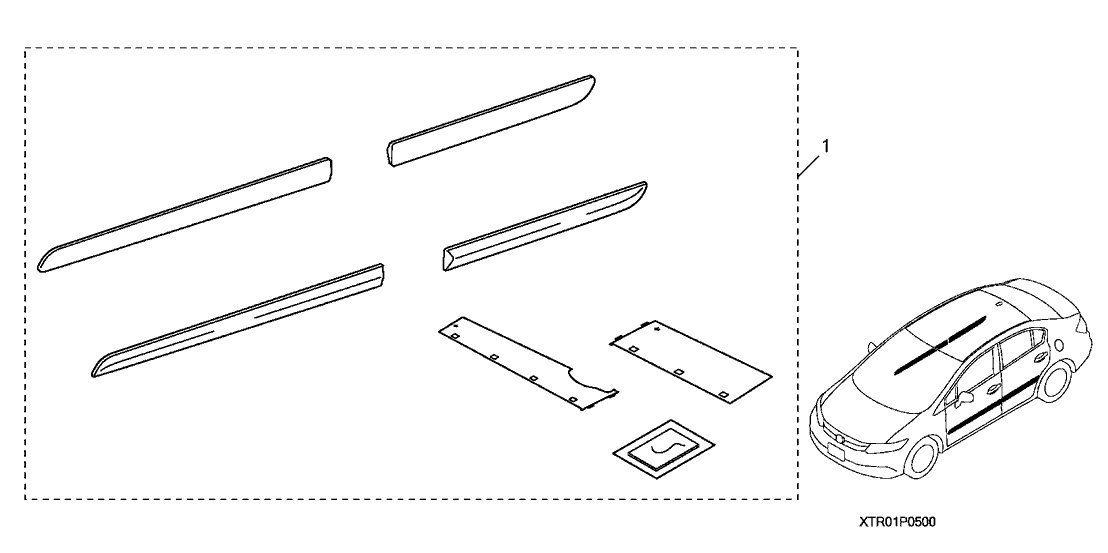 1

XTR01P0500