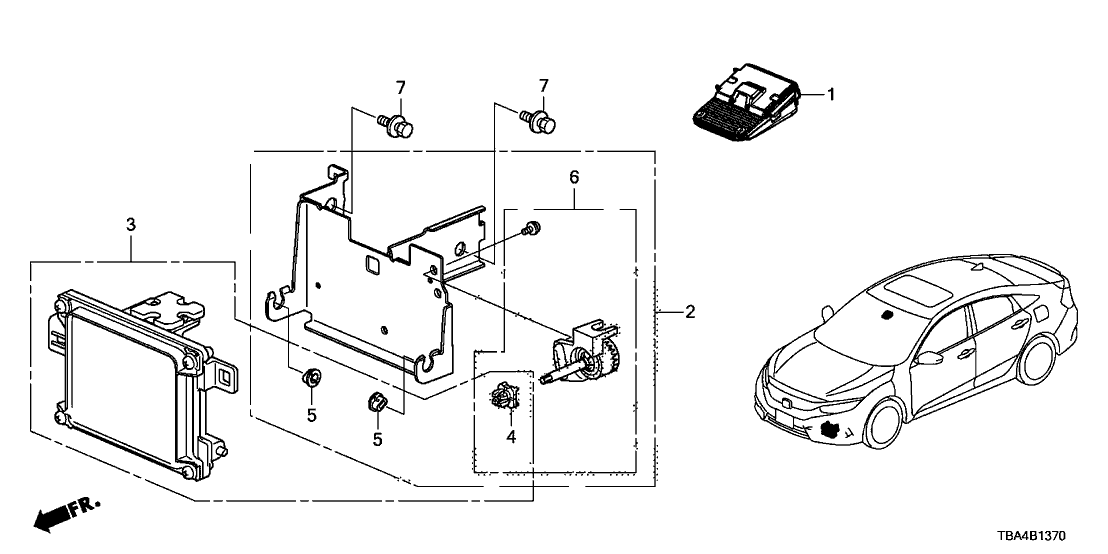 7
7
1
6
3
2
5
5
4
FR.
TBA4B1370