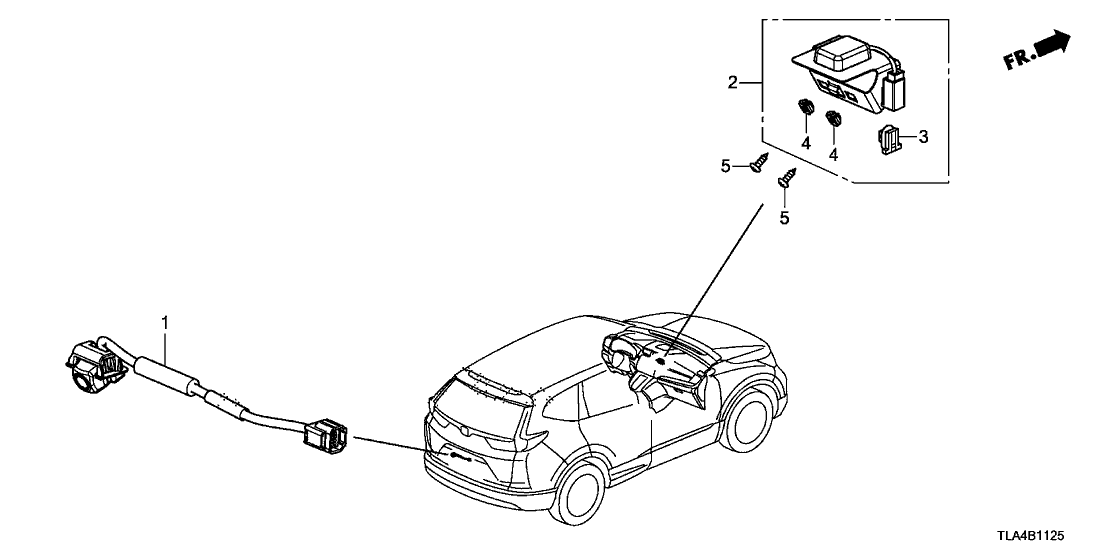 FR.

2

4

4

3

5

5

1

TLA4B1125