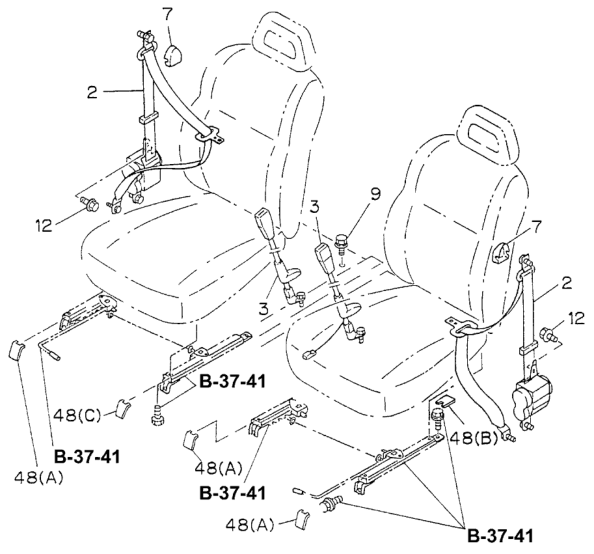 7
2
12
3
9
3
7
2
12
B-37-41
48(C)
B-37-41
48(A)
48(A)
B-37-41
48(B)
48(A)
B-37-41