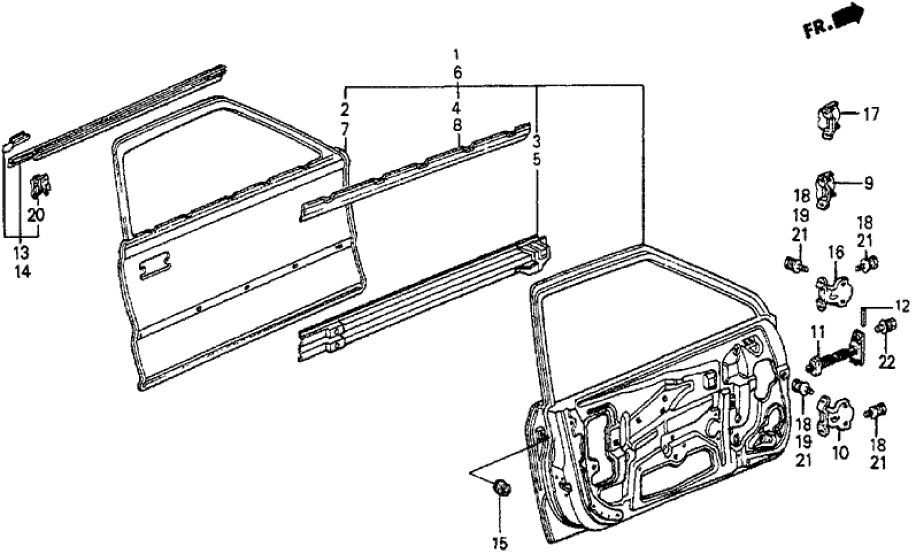 FR.

1
6
4
8

2
7

3
5

17

9

18
19
21

18
21

16

12

11

22

20

13
14

18
19
21

10

18
21

15