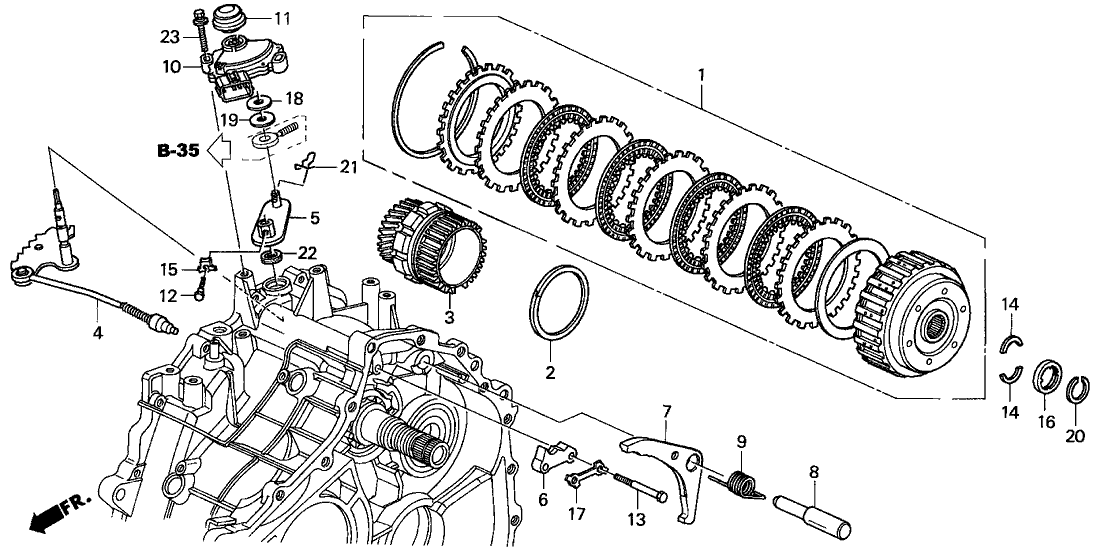 23
11
10
18
19
B-35
21
5
22
15
12
4
1
3
2
14
14
16
20
7
9
8
6
17
13
FR.