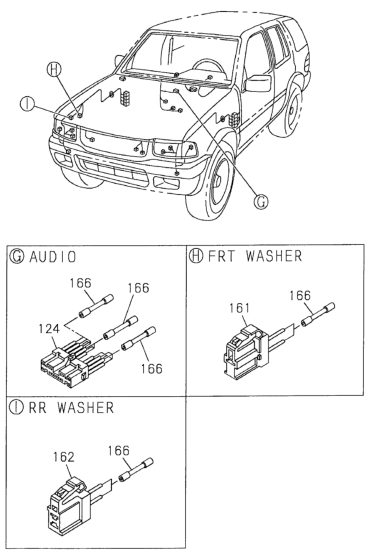 H

I

G

G AUDIO

166

166

124

166

H FRT WASHER

161

166

I RR WASHER

162

166