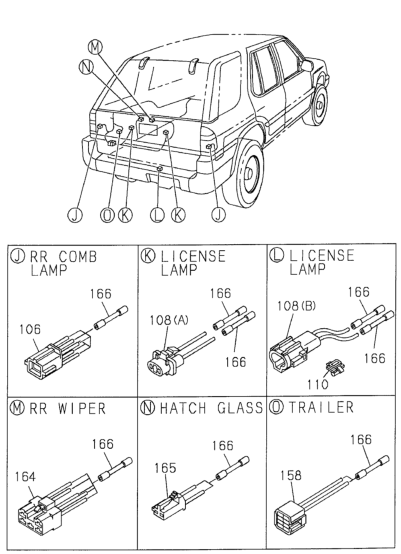 M
N
J
O
K
L
K
J

J RR COMB LAMP
166
106

K LICENSE LAMP
166
108(A)
166

L LICENSE LAMP
108(B)
166
166
110

M RR WIPER
166
164

N HATCH GLASS
166
165

O TRAILER
166
158