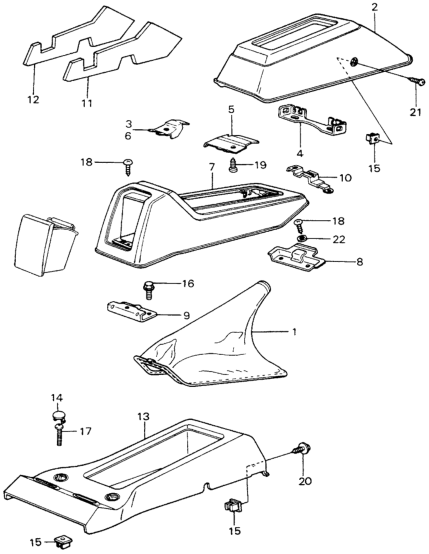 2
12
11
21
3
6
5
4
15
18
19
7
10
18
22
8
16
9
1
14
17
13
20
15
15