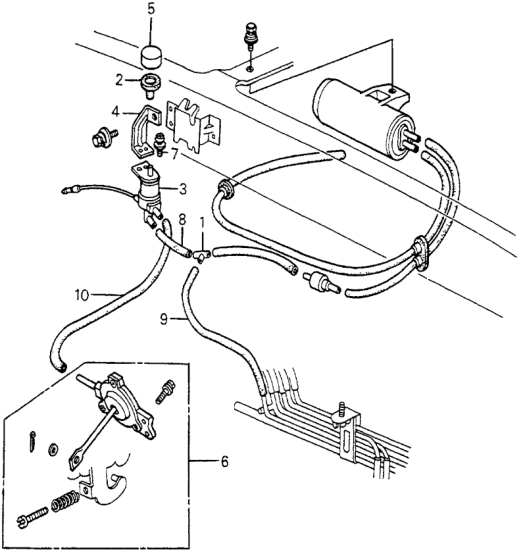 5
2
4
7
3
8
1
10
9
6