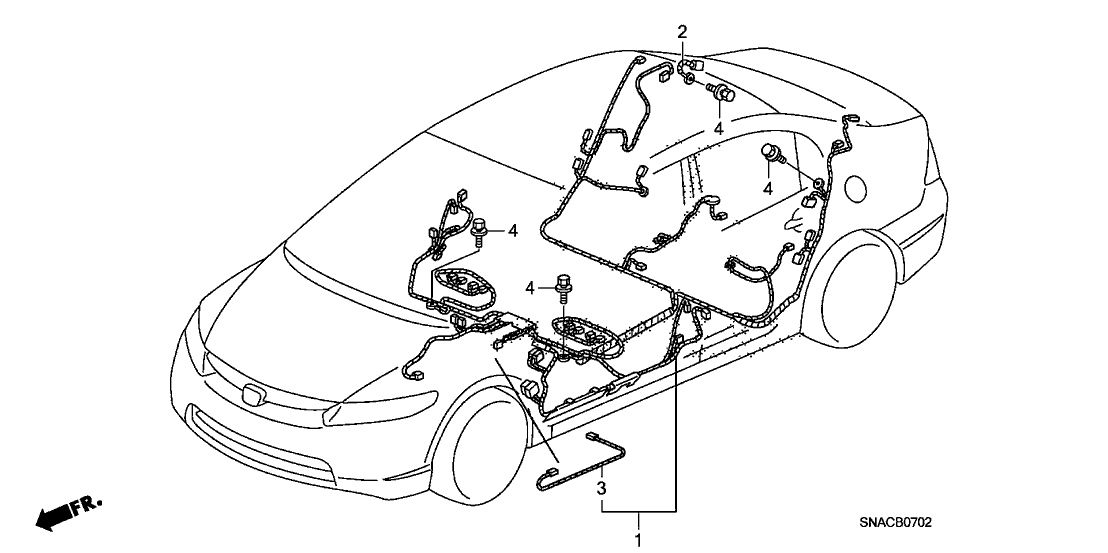 2
4
4
4
4
3
1
FR.
SNACB0702