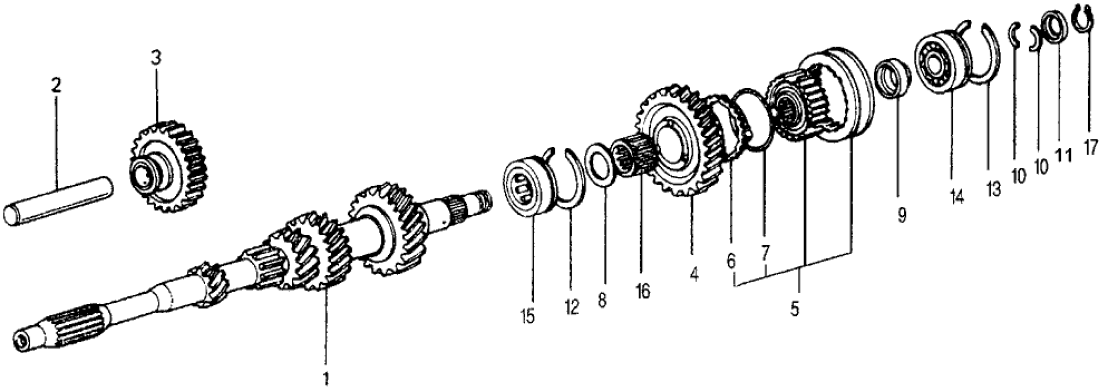 2
3
1
15
12
8
16
4
6
7
5
9
14
13
10
10
11
17