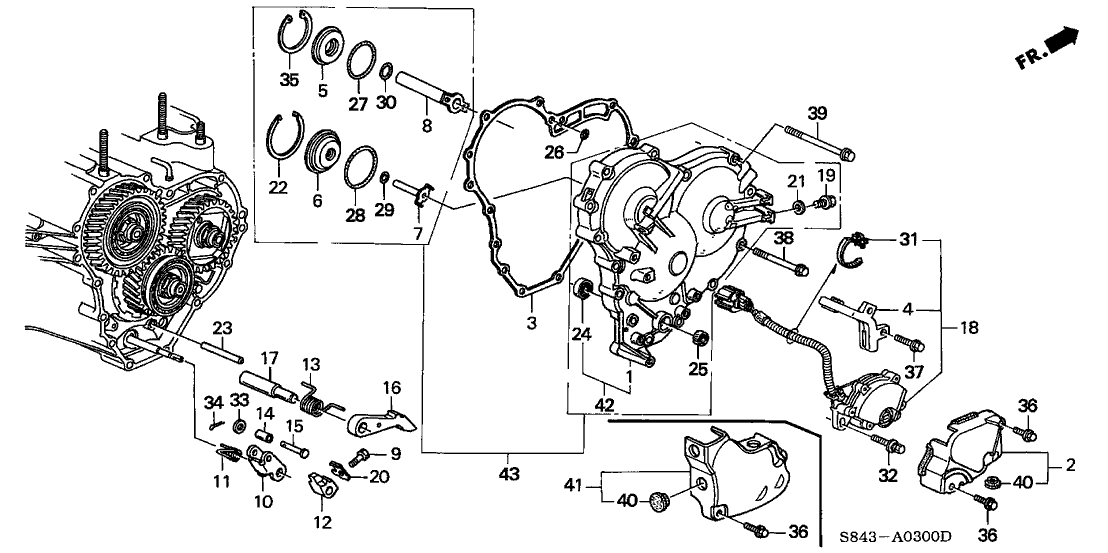 FR.
35
5
27
30
8
22
6
28
29
7
26
39
21
19
38
31
4
18
37
3
24
25
1
42
23
17
13
16
34
33
14
15
9
20
11
10
12
43
41
40
36
32
36
2
40
36
S843－A0300D