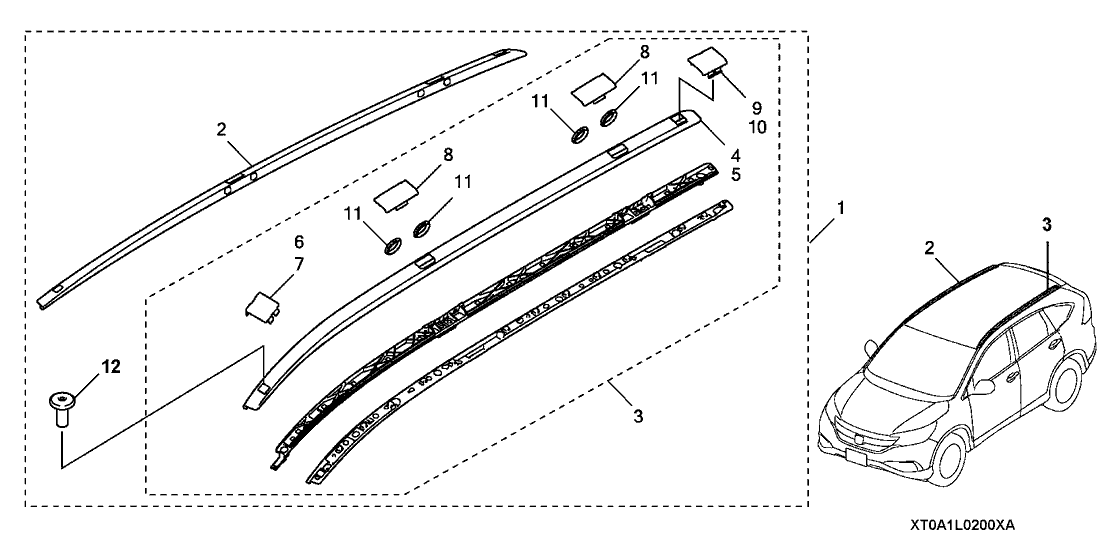 2
8
11
11
9
10
4
5
8
11
11
6
7
1
3
2
12
3
XT0A1L0200XA