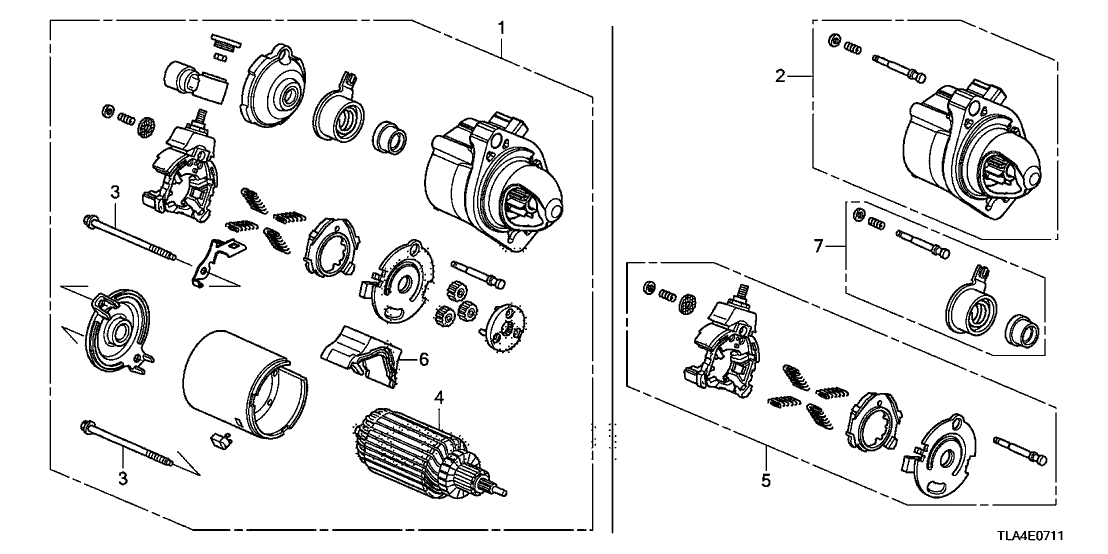 1
3
6
4
3
2
7
5
TLA4E0711