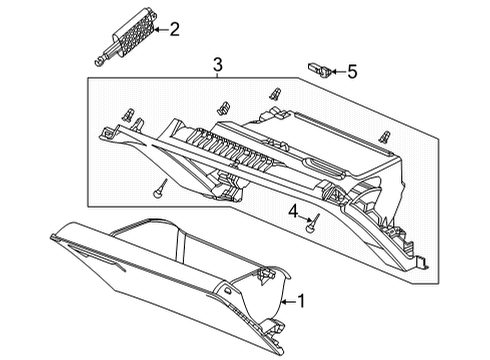 2
3
5
4
1