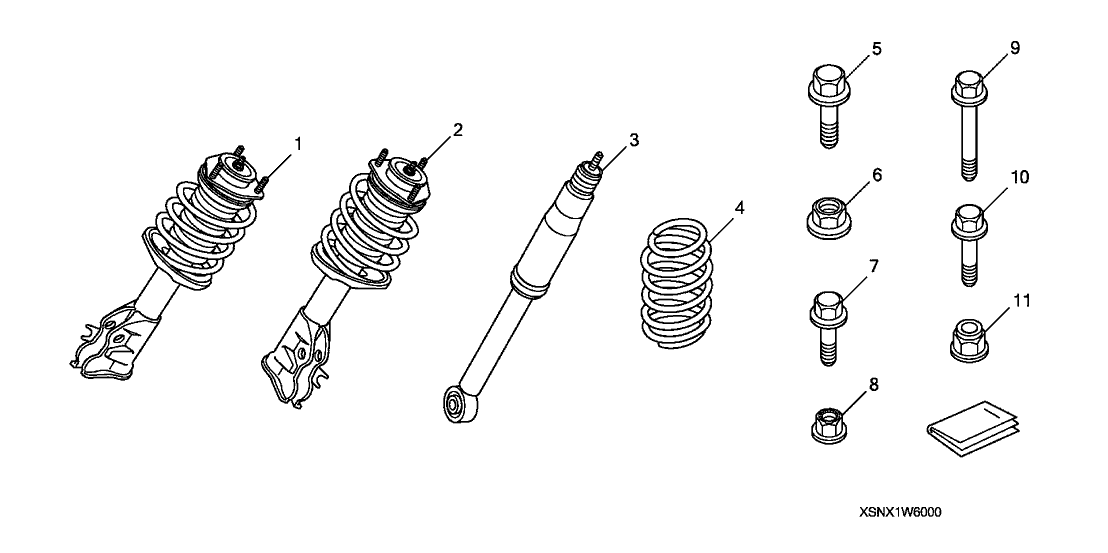 1
2
3
4
5
6
7
8
9
10
11

XSNX1W6000