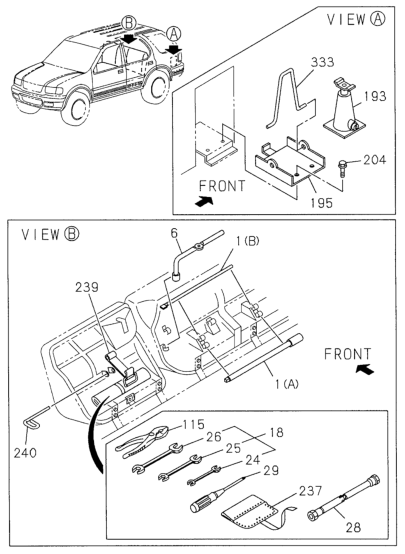 B
A
VIEW A
333
193
204
FRONT
195

VIEW B
6
1(B)
239
FRONT
1(A)
240
115
26
18
25
24
29
237
28