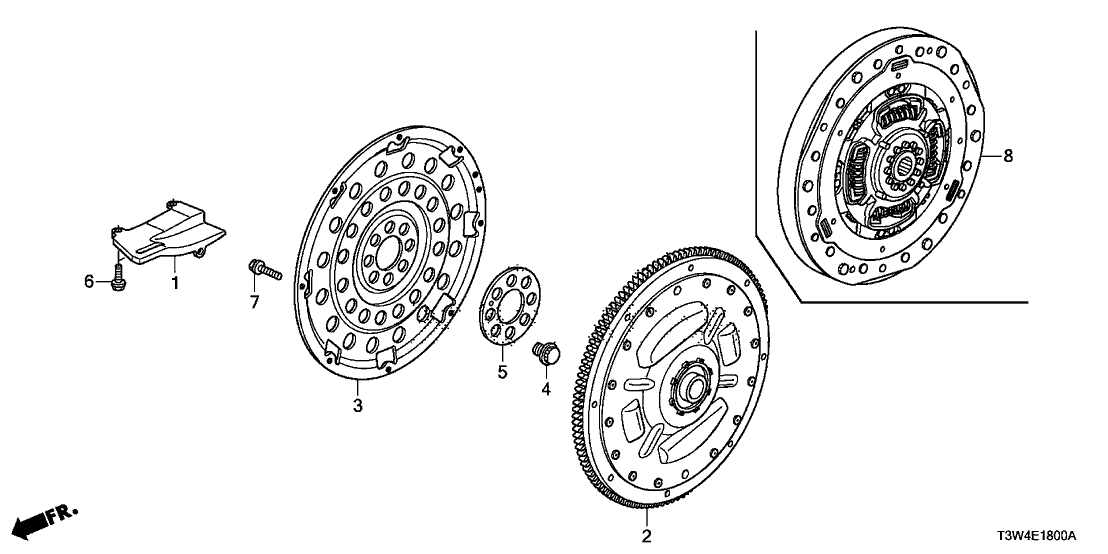 8

6
1
7
3
5
4
2

FR.

T3W4E1800A