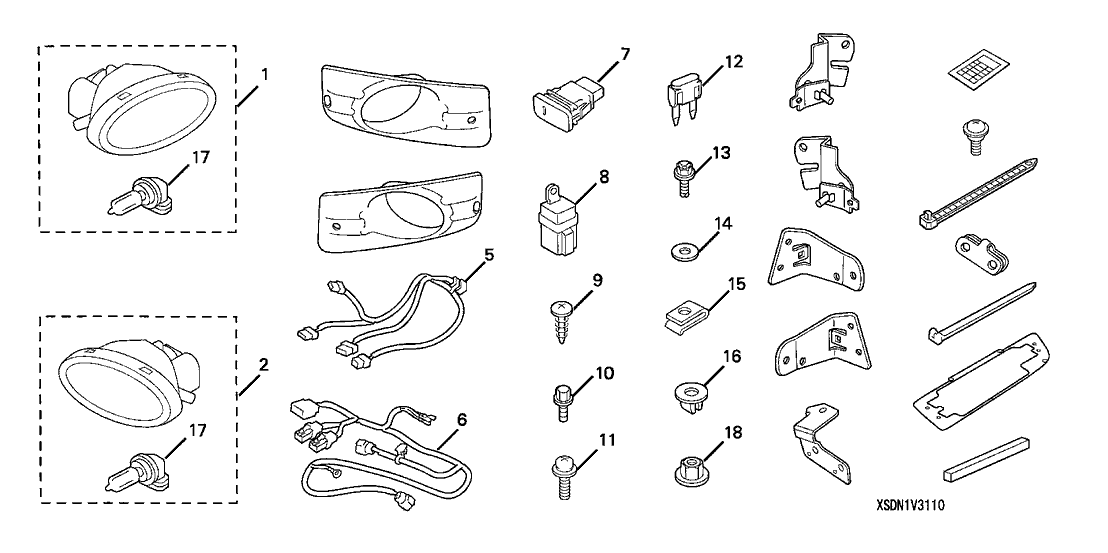 1
17
2
17
5
6
7
8
9
10
11
12
13
14
15
16
18
XSDN1V3110