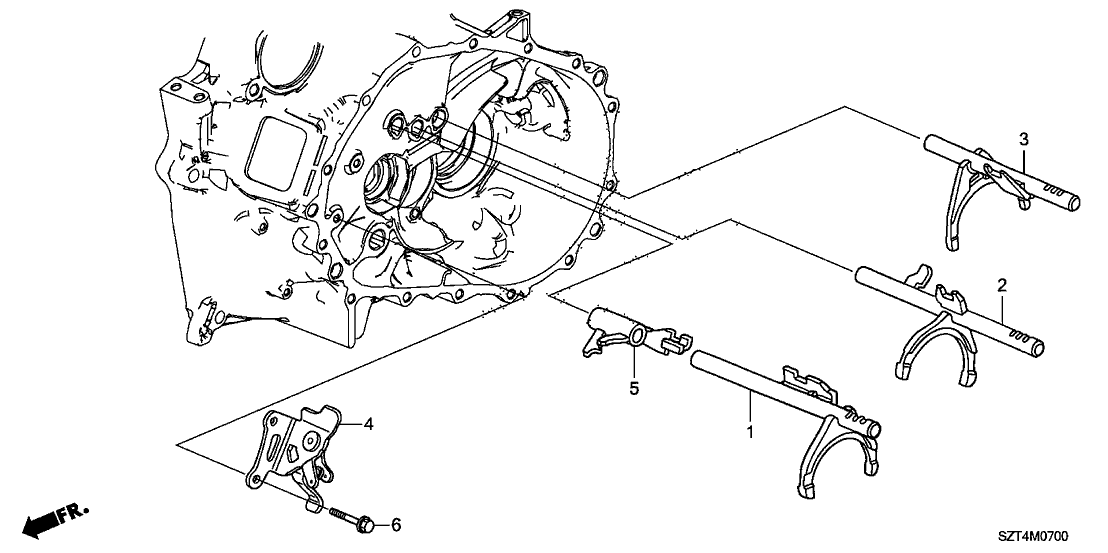 3
2
5
1
4
6
FR.
SZT4M0700