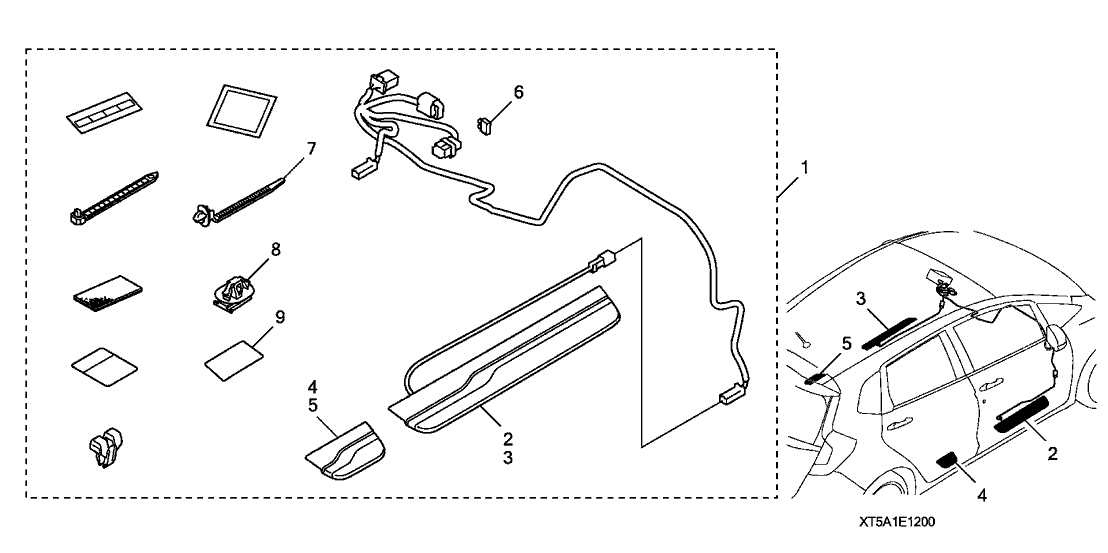 6
7
1
8
9
4
5
2
3
3
5
2
4
XT5A1E1200