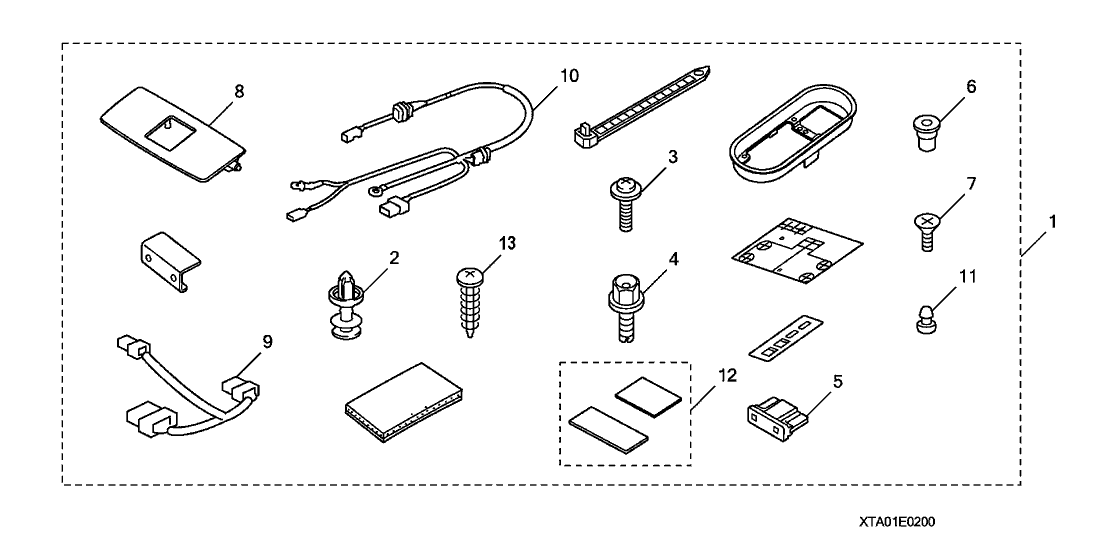 8
10
6
3
7
1
2
13
4
11
9
12
5
XTA01E0200