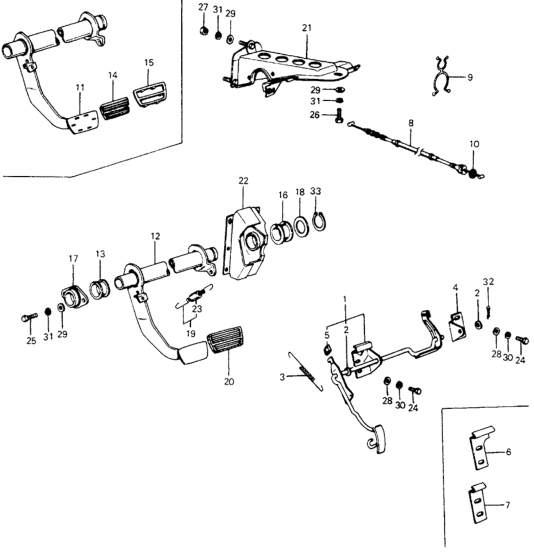 27
31
29
21
9
29
31
26
8
10
11
14
15
22
16
18
33
12
17
13
23
19
25
31
29
20
1
2
5
3
4
2
32
28
30
24
28
30
24
6
7