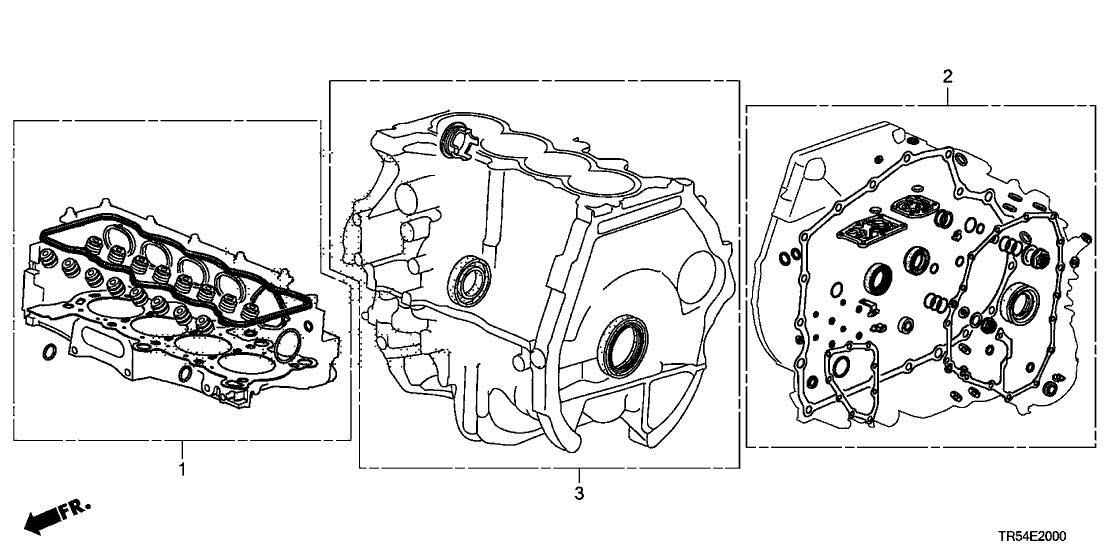 2

1

3

FR.

TR54E2000