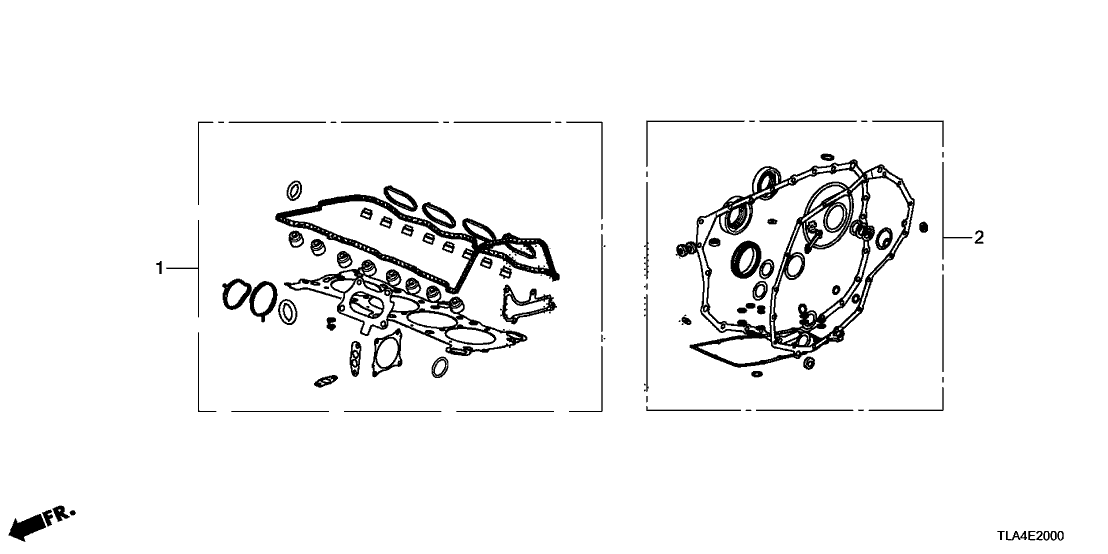 1

2

FR.

TLA4E2000