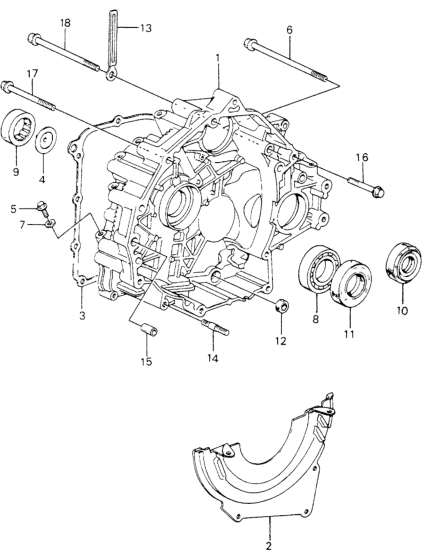 18
13
6
1
17
9
4
16
5
7
3
8
11
10
12
15
14
2