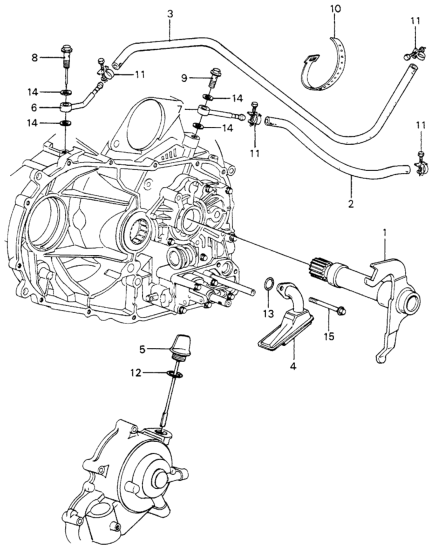 3
10
11
8
11
9
14
14
6
7
14
14
11
11
2
1
13
15
4
5
12