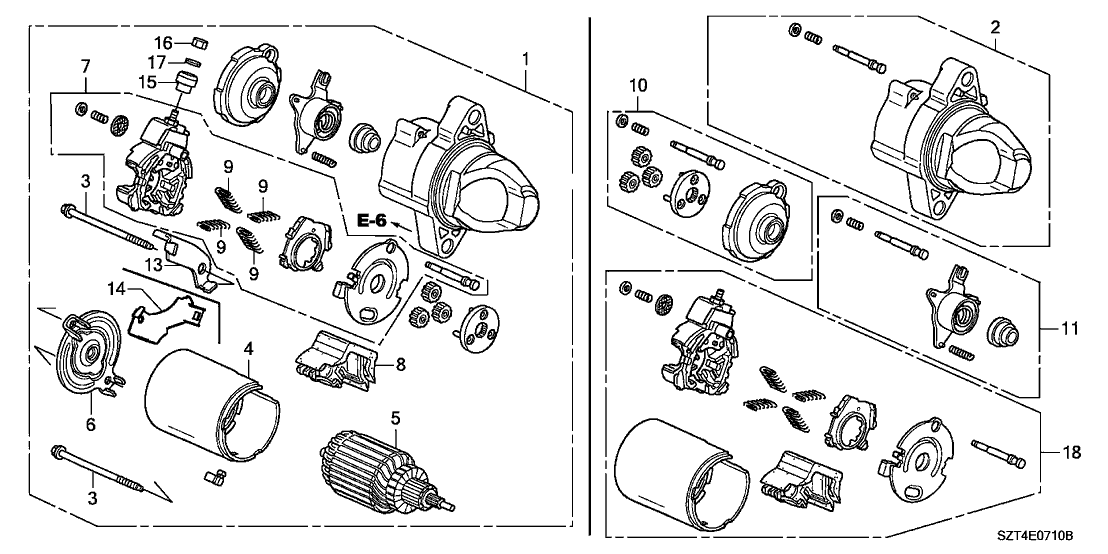 16
17
15
7
1
9
9
9
9
E-6
3
13
14
4
8
6
5
3
2
10
11
18
SZT4E0710B