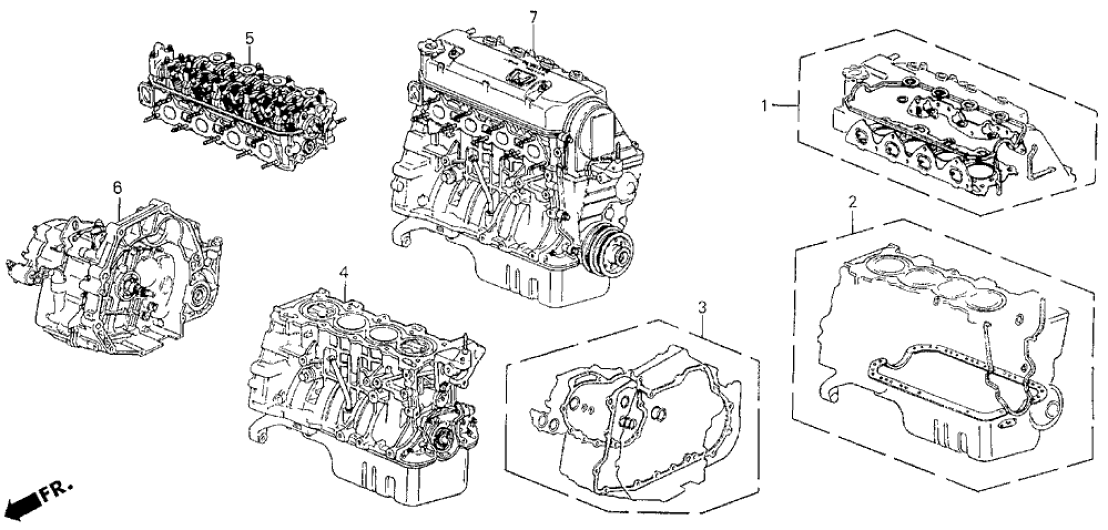 5
7
1
6
2
4
3
FR.