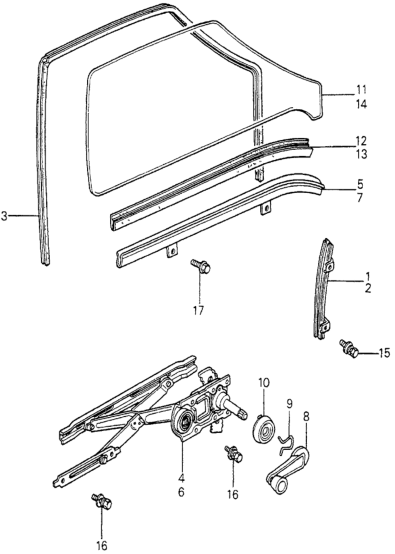 11
14
12
13
5
7
3
1
2
17
15
10
9
8
4
6
16
16