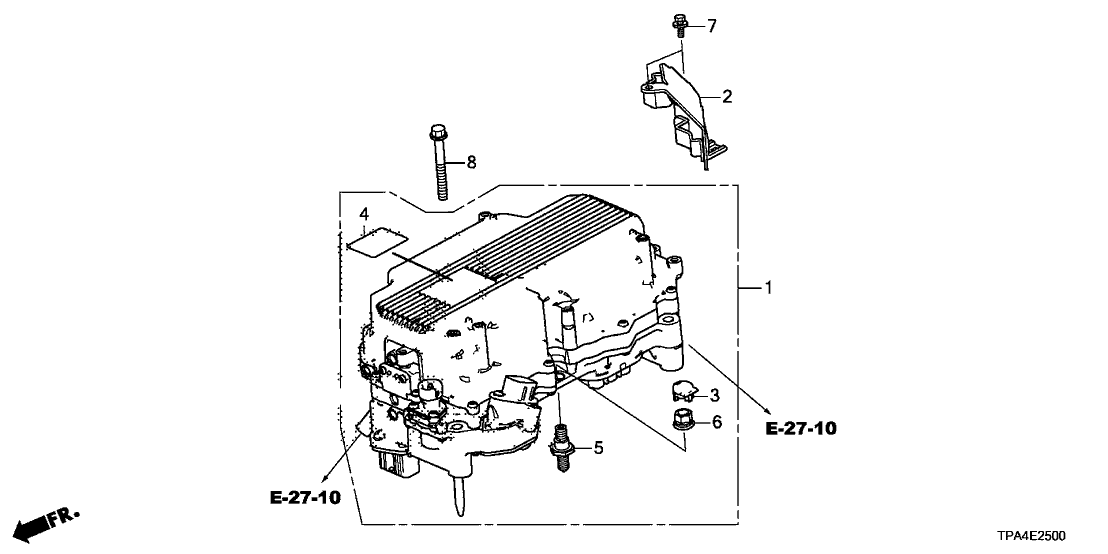 7
2
8
4
1
3
6
E-27-10
5
E-27-10
FR.
TPA4E2500