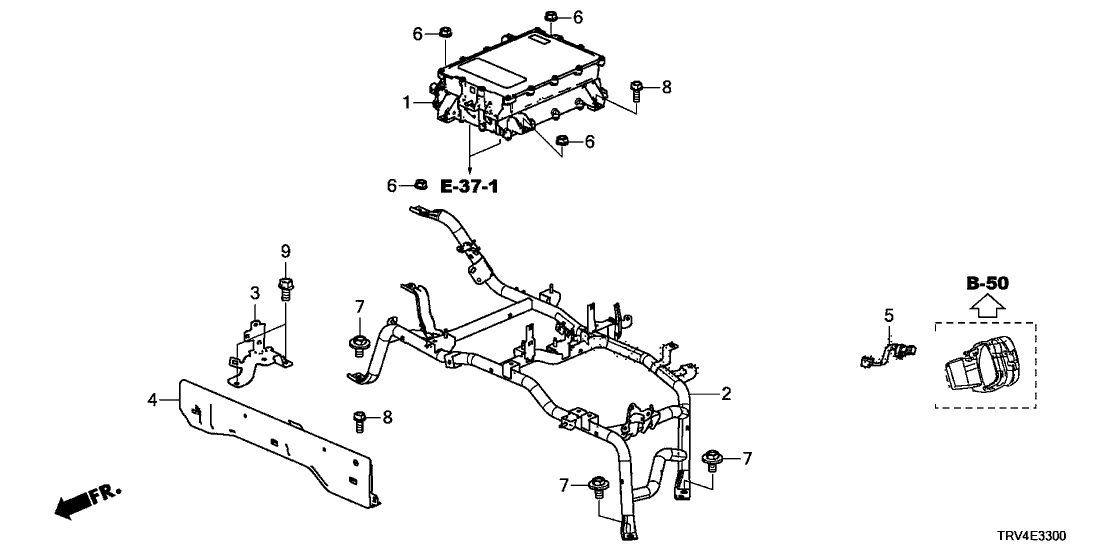 6
6
1
8
6
6
E-37-1
9
3
7
B-50
5
2
4
8
7
7
FR.
TRV4E3300