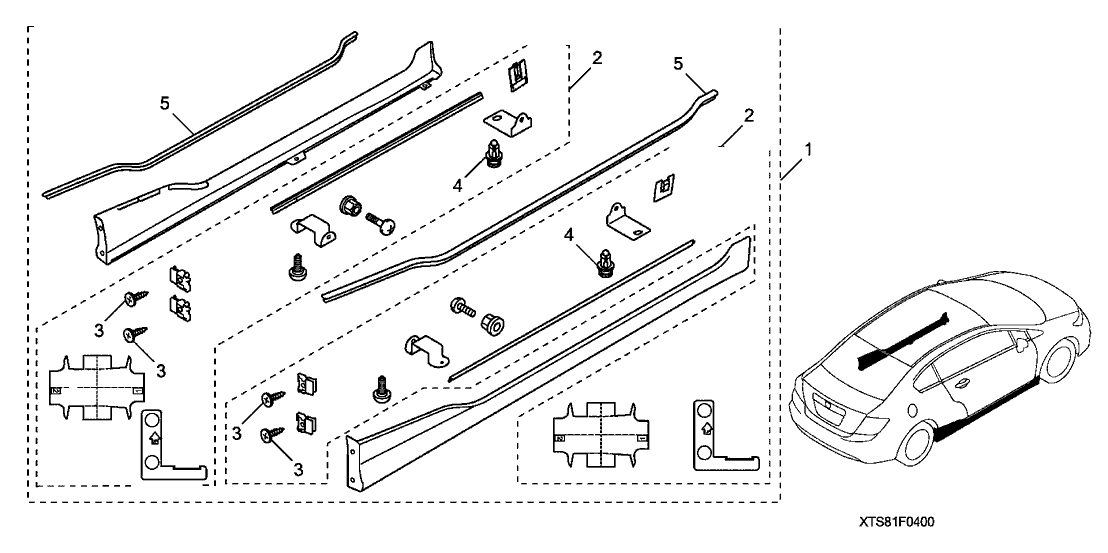 5
2
5
2
1
4
4
3
3
3
3
XTS81F0400