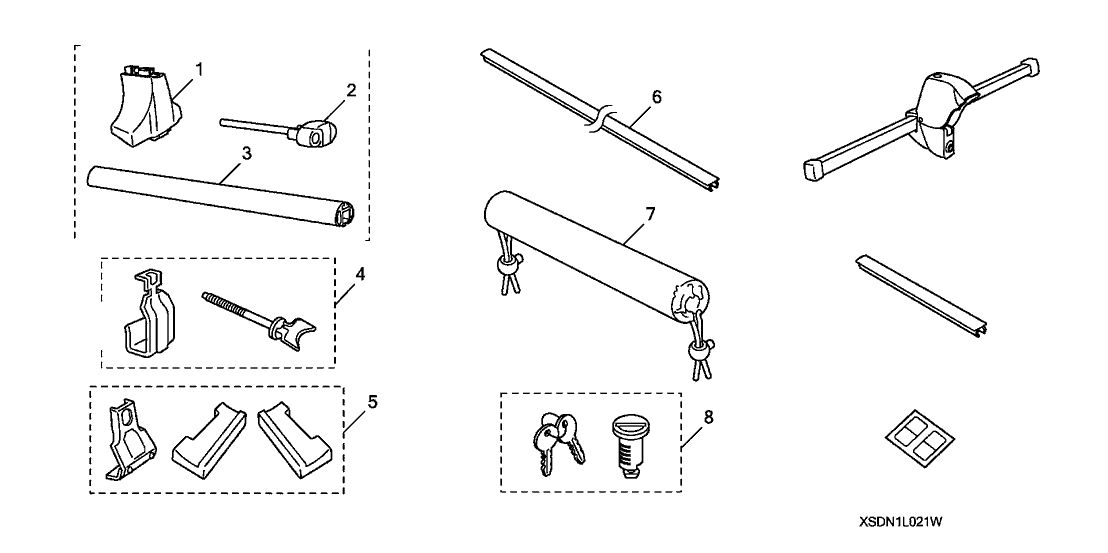 1
2
3
4
5
6
7
8
XSDN1L021W